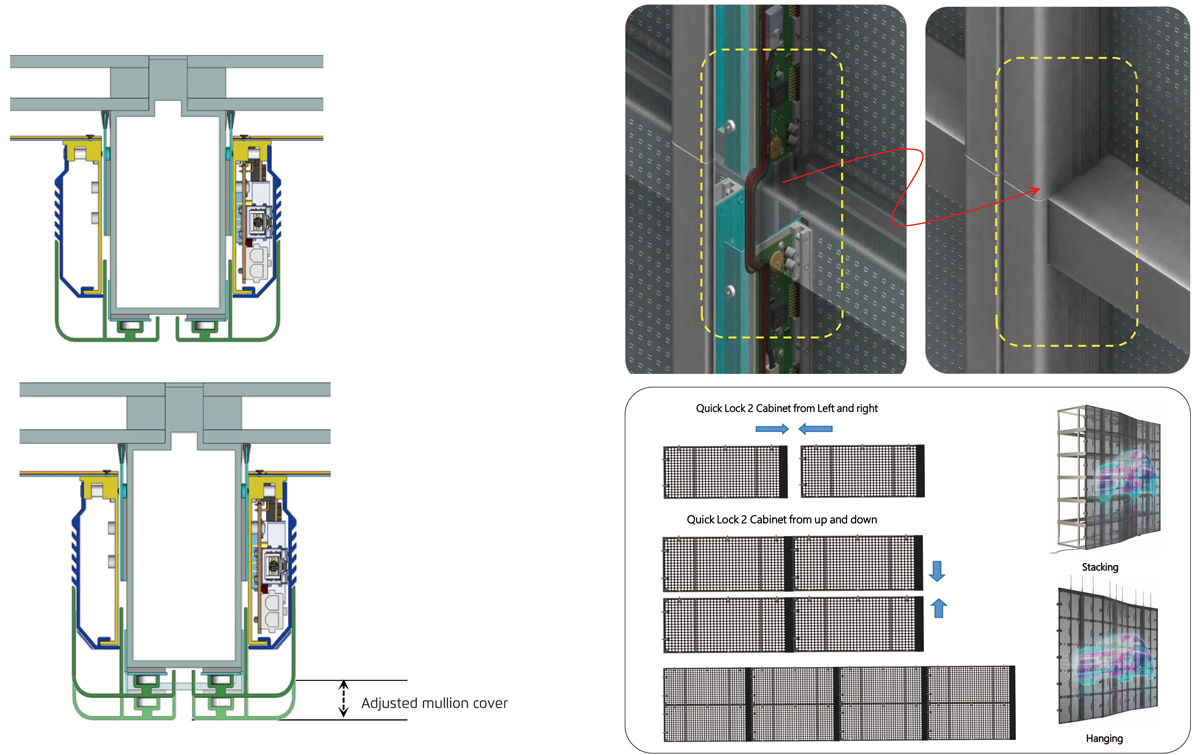 Adjusted mullion cover

Quick Lock 2 Cabinet from Left and right

Quick Lock 2 Cabinet from up and down

Stacking

Hanging