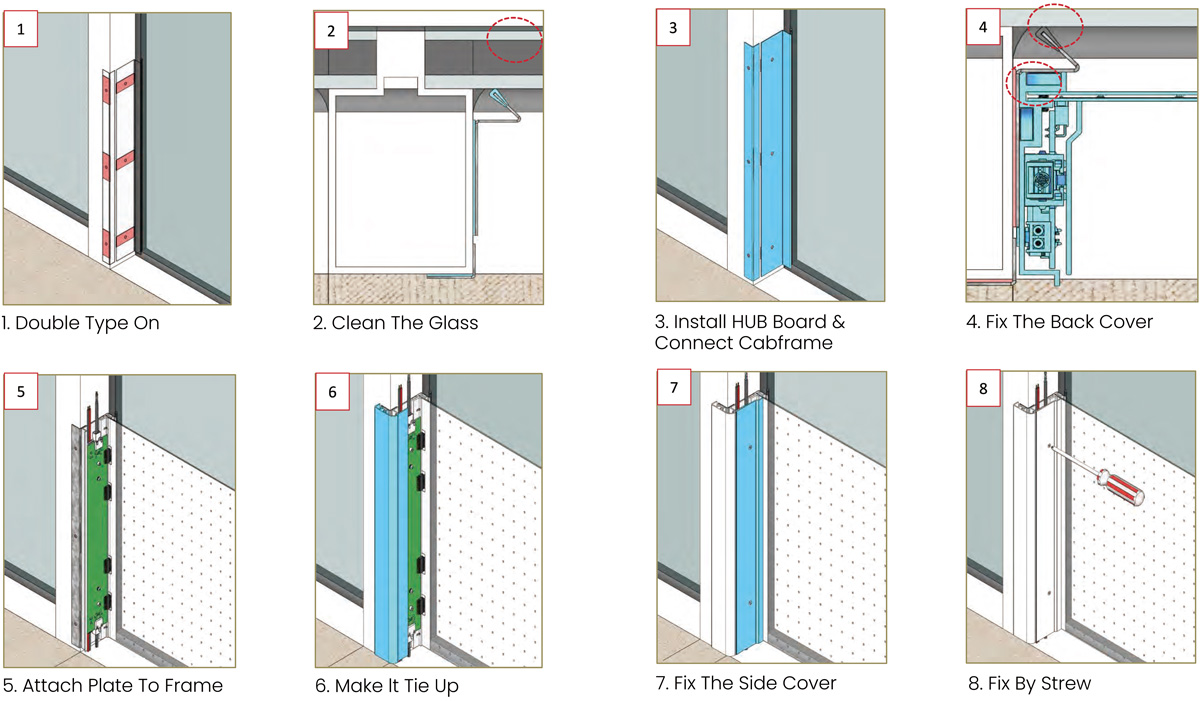 1

1. Double Type On

2

2. Clean The Glass

3

3. Install HUB Board & Connect Cabframe

4

4. Fix The Back Cover

5

5. Attach Plate To Frame

6

6. Make It Tie Up

7

7. Fix The Side Cover

8

8. Fix By Strew